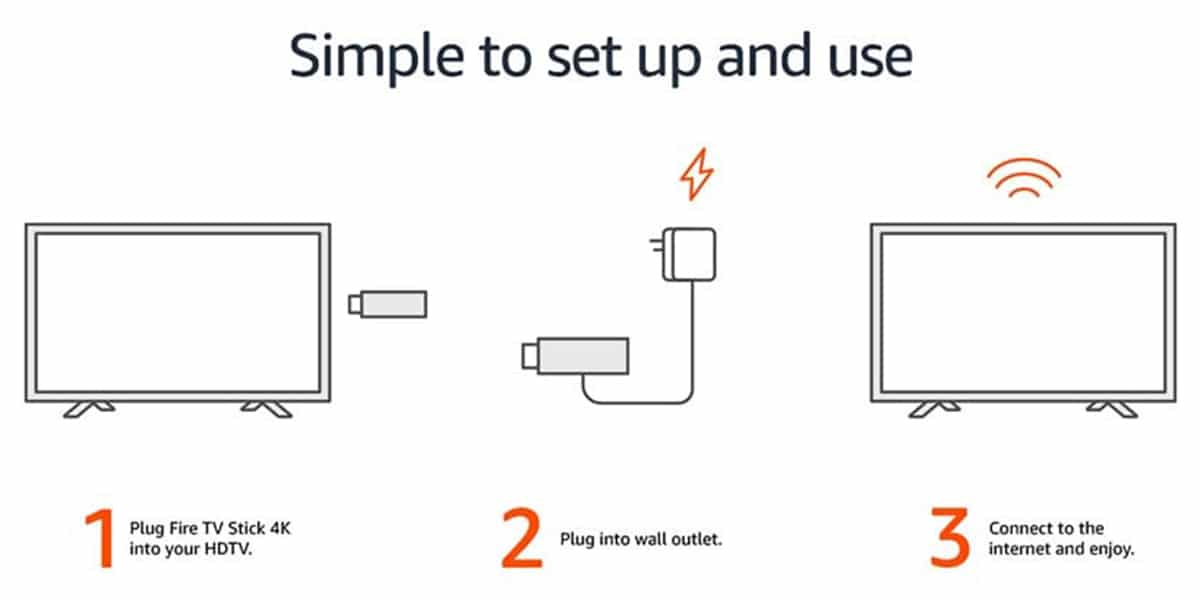 Simple to set up and use

1 Plug Fire TV Stick 4K into your HDTV.

2 Plug into wall outlet.

3 Connect to the internet and enjoy.